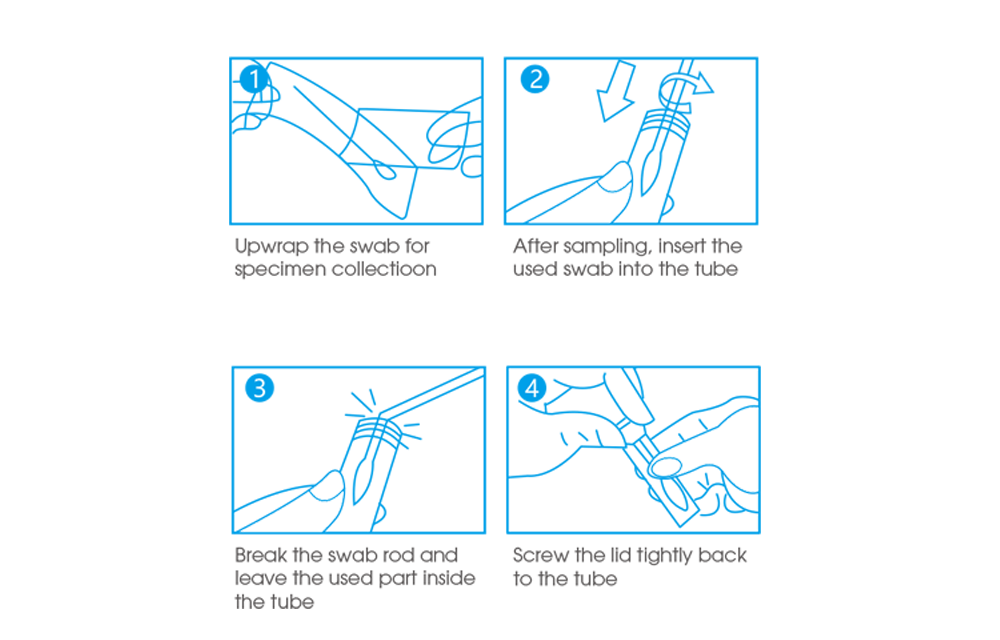 1

Upwrap the swab for specimen collectioon

2

After sampling, insert the used swab into the tube

3

Break the swab rod and leave the used part inside the tube

4

Screw the lid tightly back to the tube